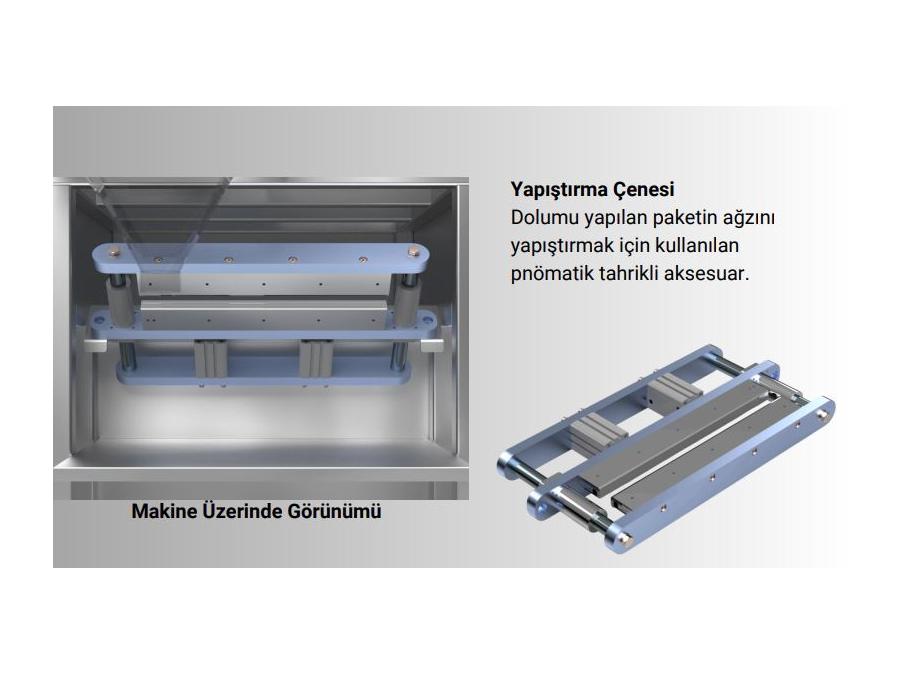 Yapıştırma Çenesi
Dolumu yapılan paketin ağzını yapıştırmak için kullanılan pnömatik tahrikli aksesuar.

Makine Üzerinde Görünümü